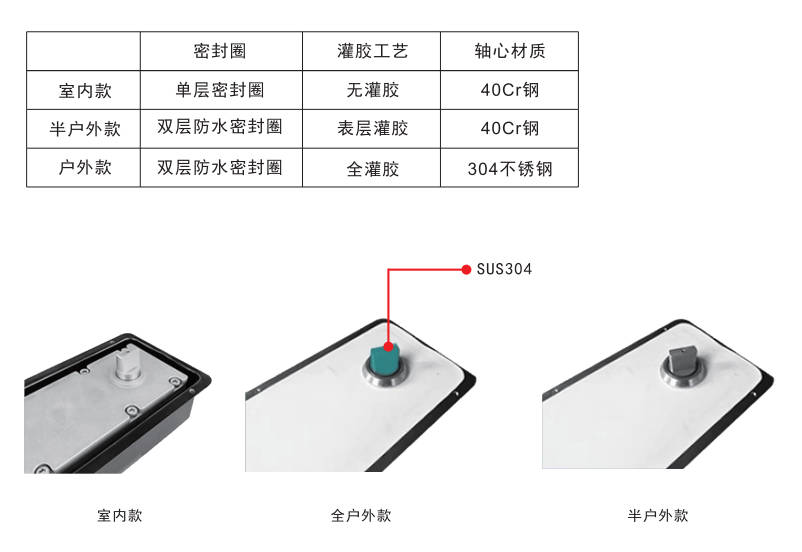 |  | 密封圈 | 灌胶工艺 | 轴心材质 |
|---|---|---|---|
| 室内款 | 单层密封圈 | 无灌胶 | 40Cr钢 |
| 半户外款 | 双层防水密封圈 | 表层灌胶 | 40Cr钢 |
| 户外款 | 双层防水密封圈 | 全灌胶 | 304不锈钢 |

SUS304

室内款

全户外款

半户外款