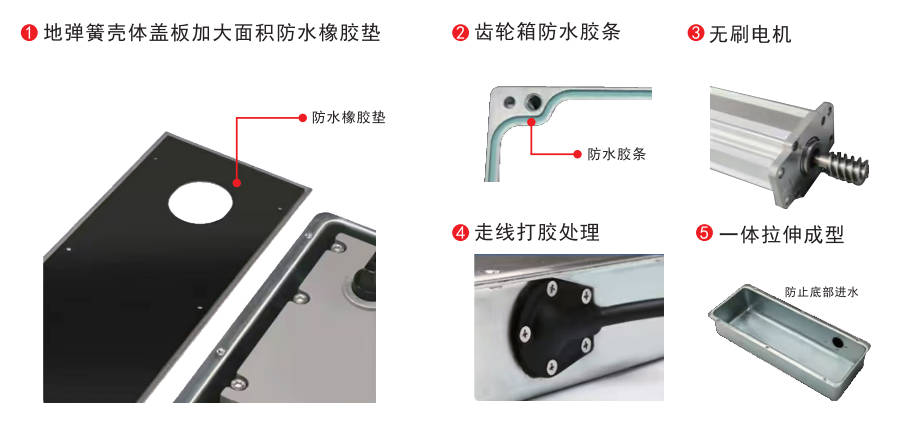 ❶ 地弹簧壳体盖板加大面积防水橡胶垫

防水橡胶垫

❷ 齿轮箱防水胶条

防水胶条

❸ 无刷电机

❹ 走线打胶处理

❺ 一体拉伸成型

防止底部进水