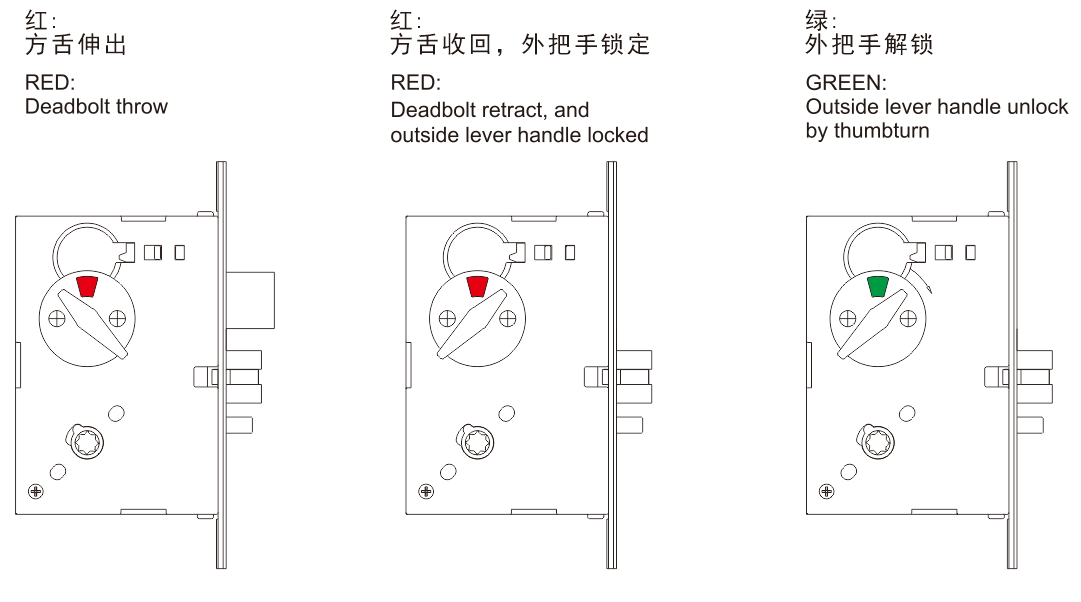 红:
方舌伸出

RED:
Deadbolt throw

红:
方舌收回，外把手锁定

RED:
Deadbolt retract, and outside lever handle locked

绿:
外把手解锁

GREEN:
Outside lever handle unlock by thumbturn