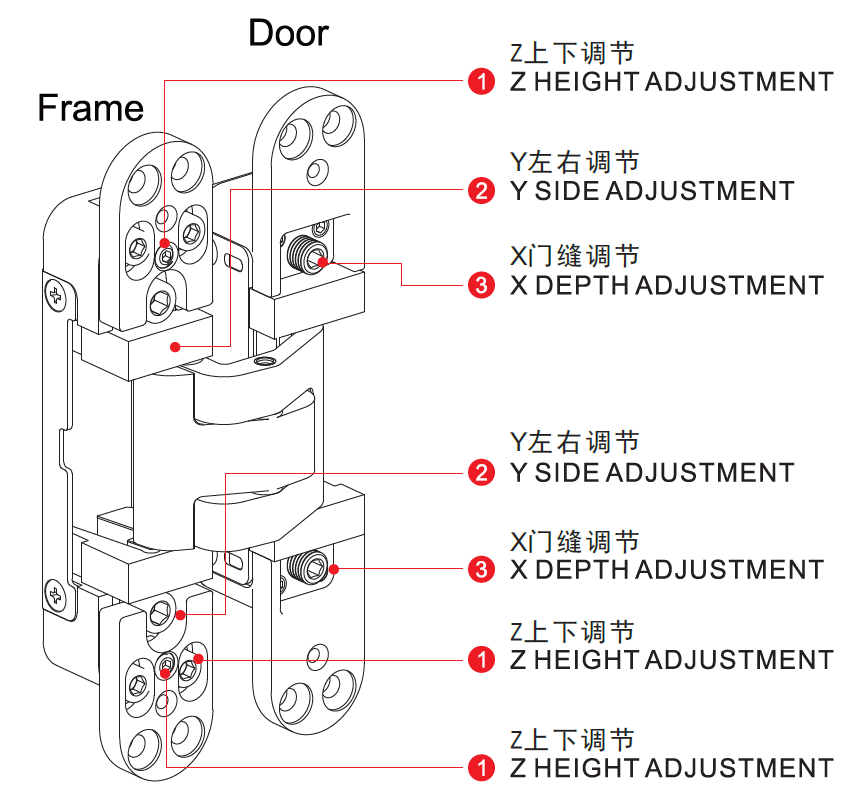 Door

Frame

Z上下调节
1 Z HEIGHT ADJUSTMENT

Y左右调节
2 Y SIDE ADJUSTMENT

X门缝调节
3 X DEPTH ADJUSTMENT

Y左右调节
2 Y SIDE ADJUSTMENT

X门缝调节
3 X DEPTH ADJUSTMENT

Z上下调节
1 Z HEIGHT ADJUSTMENT

Z上下调节
1 Z HEIGHT ADJUSTMENT